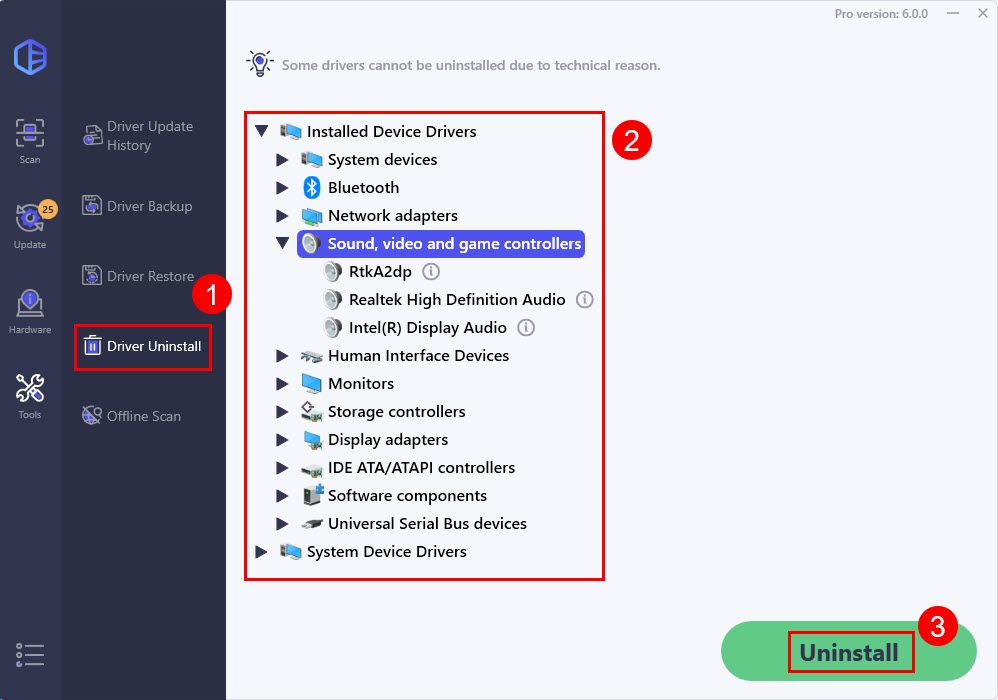 Pro version: 6.0.0

Scan

25

Update

Hardware

Tools

Driver Update History

Driver Backup

Driver Restore

1

Driver Uninstall

Offline Scan

Some drivers cannot be uninstalled due to technical reason.

Installed Device Drivers
System devices
Bluetooth
Network adapters
Sound, video and game controllers
RtkA2dp
Realtek High Definition Audio
Intel(R) Display Audio
Human Interface Devices
Monitors
Storage controllers
Display adapters
IDE ATA/ATAPI controllers
Software components
Universal Serial Bus devices
System Device Drivers

2

3

Uninstall