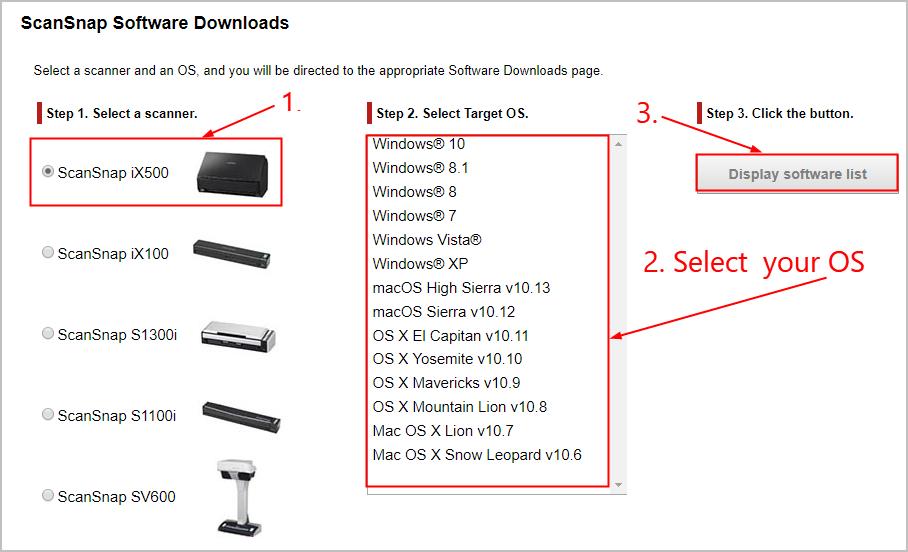 ScanSnap Software Downloads

Select a scanner and an OS, and you will be directed to the appropriate Software Downloads page.

Step 1. Select a scanner.

1.

ScanSnap iX500

ScanSnap iX100

ScanSnap S1300i

ScanSnap S1100i

ScanSnap SV600

Step 2. Select Target OS.

Windows® 10
Windows® 8.1
Windows® 8
Windows® 7
Windows Vista®
Windows® XP
macOS High Sierra v10.13
macOS Sierra v10.12
OS X El Capitan v10.11
OS X Yosemite v10.10
OS X Mavericks v10.9
OS X Mountain Lion v10.8
Mac OS X Lion v10.7
Mac OS X Snow Leopard v10.6

2. Select your OS

3.

Step 3. Click the button.

Display software list