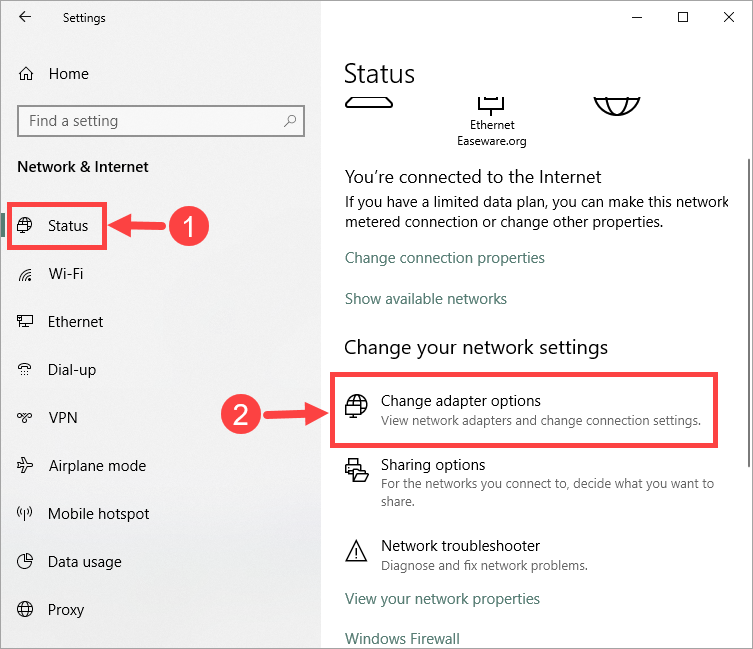 Settings

Home

Find a setting

Network & Internet

Status

1

Wi-Fi

Ethernet

Dial-up

VPN

Airplane mode

Mobile hotspot

Data usage

Proxy

Status

Ethernet
Easeware.org

You're connected to the Internet

If you have a limited data plan, you can make this network metered connection or change other properties.

Change connection properties

Show available networks

Change your network settings

2

Change adapter options
View network adapters and change connection settings.

Sharing options
For the networks you connect to, decide what you want to share.

Network troubleshooter
Diagnose and fix network problems.

View your network properties

Windows Firewall